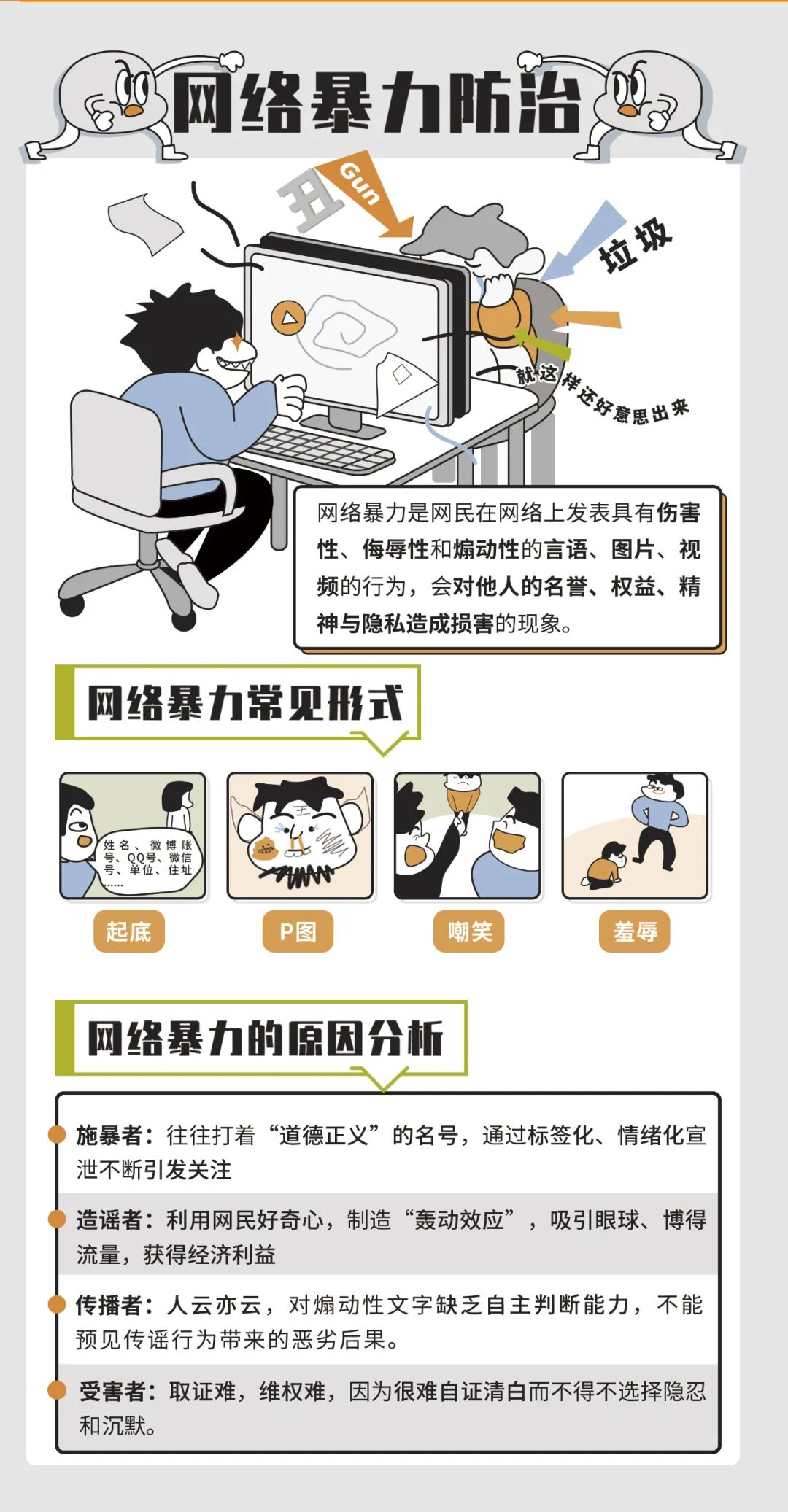 网络暴力防治

丑

Gun

垃圾

就这样还好意思出来

网络暴力是网民在网络上发表具有伤害性、侮辱性和煽动性的言语、图片、视频的行为，会对他人的名誉、权益、精神与隐私造成损害的现象。

网络暴力常见形式

姓名、微博账号、QQ号、微信号、单位、住址……

起底

P图

嘲笑

羞辱

网络暴力的原因分析

施暴者：往往打着“道德正义”的名号，通过标签化、情绪化宣泄不断引发关注

造谣者：利用网民好奇心，制造“轰动效应”，吸引眼球、博得流量，获得经济利益

传播者：人云亦云，对煽动性文字缺乏自主判断能力，不能预见传谣行为带来的恶劣后果。

受害者：取证难，维权难，因为很难自证清白而不得不选择隐忍和沉默。